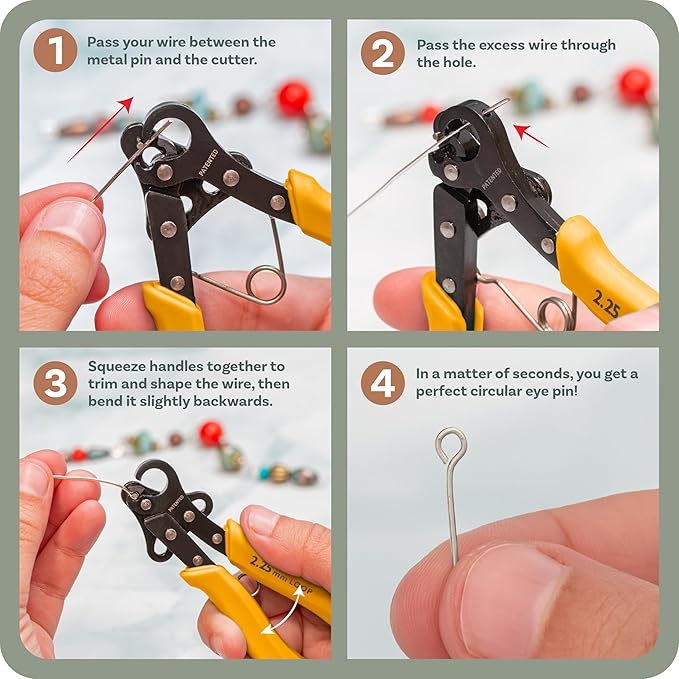 1 Pass your wire between the metal pin and the cutter.

PATENTED

2 Pass the excess wire through the hole.

PATENTED

2.25

3 Squeeze handles together to trim and shape the wire, then bend it slightly backwards.

PATENTED

2.25 mm LOOP

4 In a matter of seconds, you get a perfect circular eye pin!